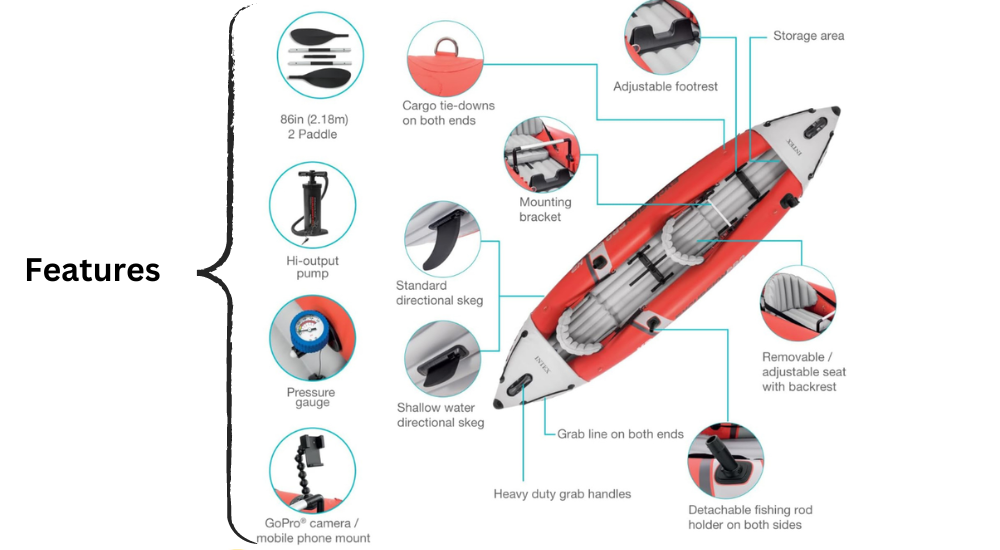 Features

86in (2.18m)
2 Paddle

Hi-output
pump

Pressure
gauge

GoPro® camera /
mobile phone mount

Cargo tie-downs
on both ends

Mounting
bracket

Standard
directional skeg

Shallow water
directional skeg

Adjustable footrest

Storage area

INTEX

INTEX

Removable /
adjustable seat
with backrest

Grab line on both ends

Heavy duty grab handles

Detachable fishing rod
holder on both sides